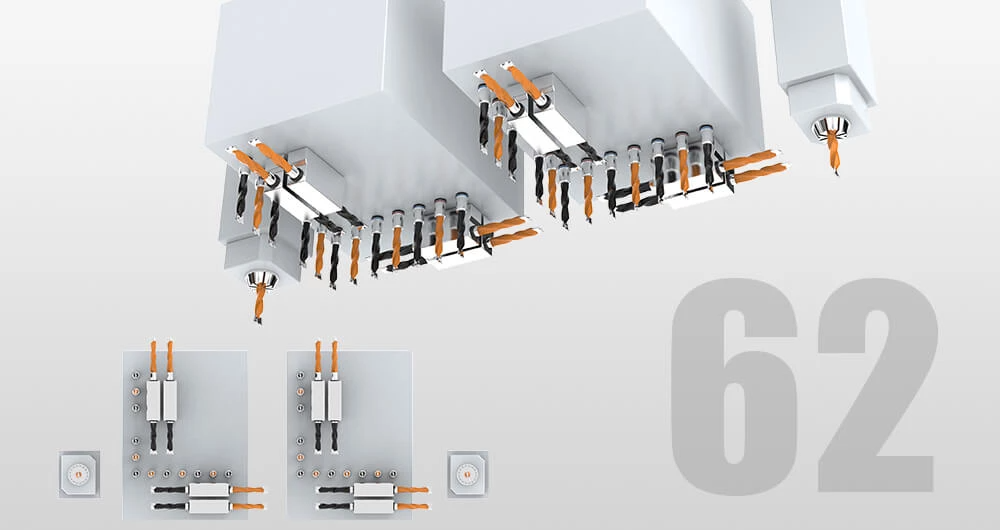 62