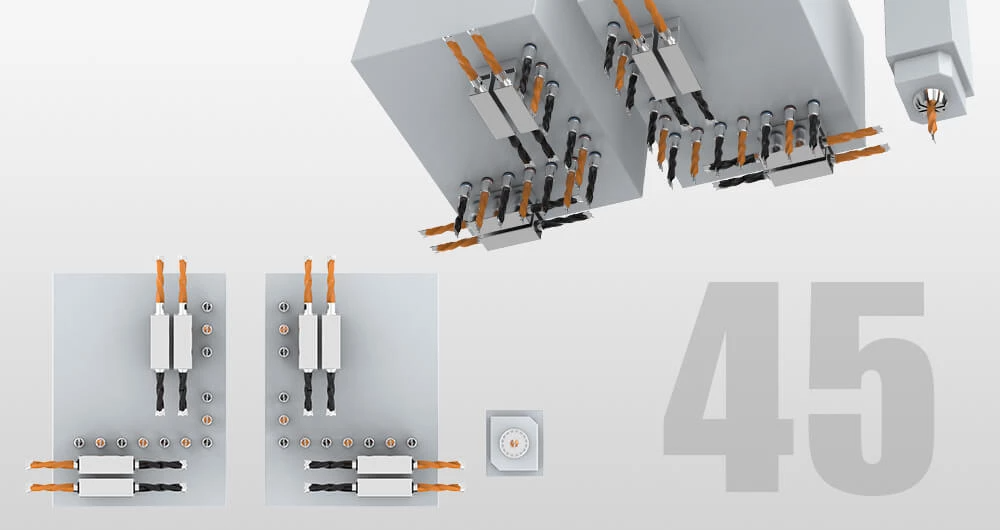 45